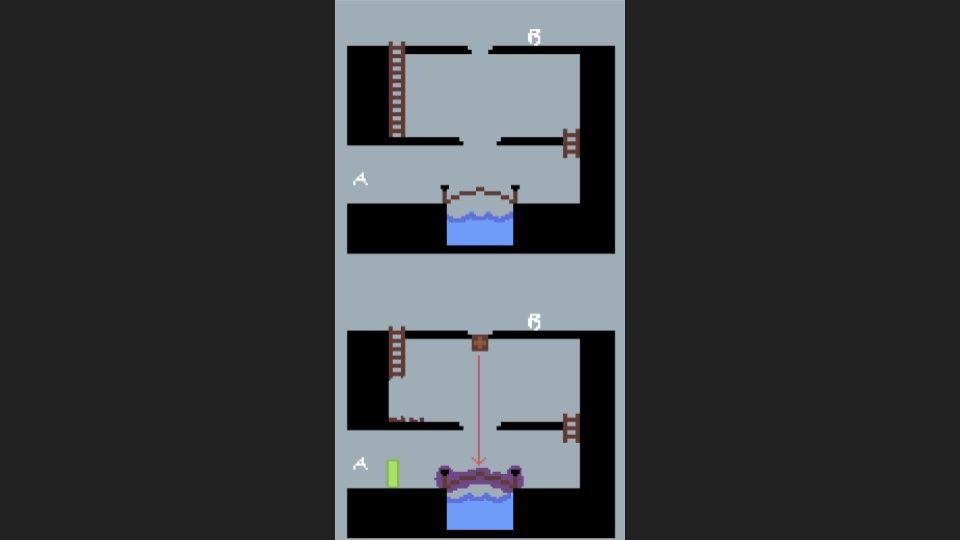 B

A

B

A